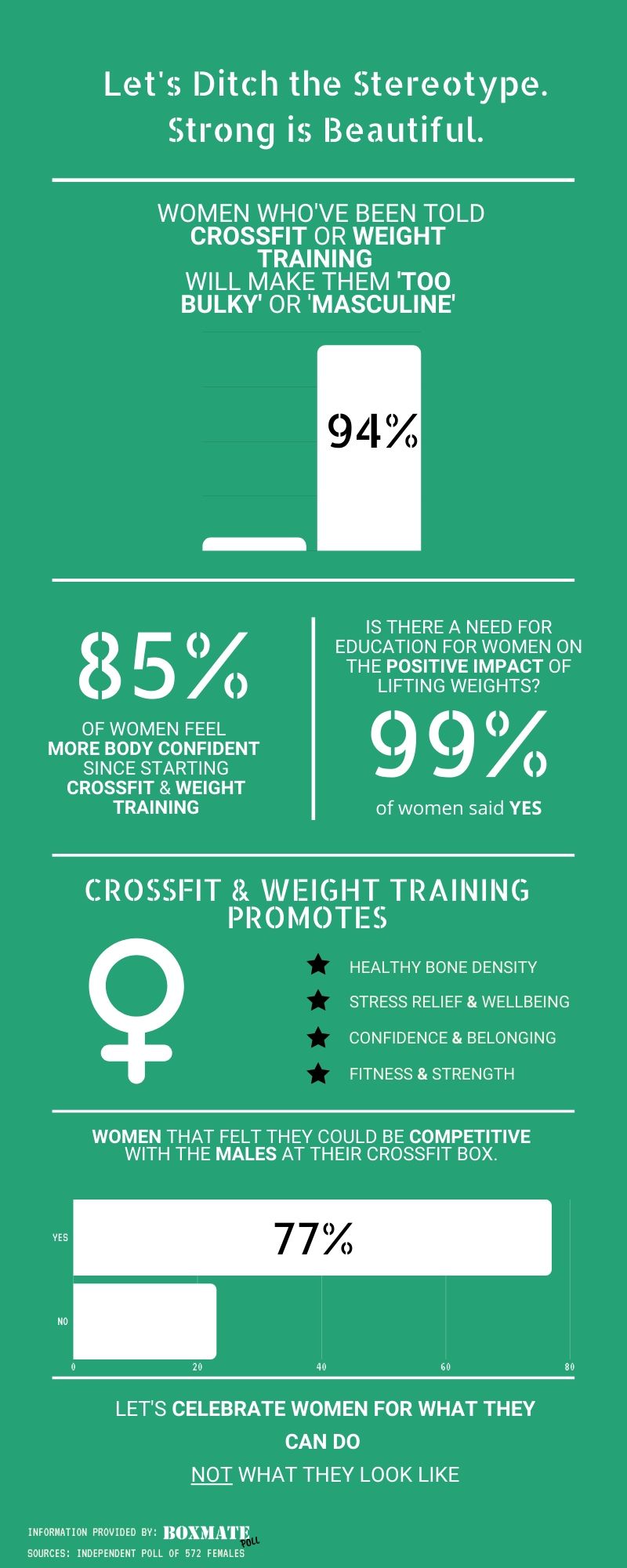 Let's Ditch the Stereotype. Strong is Beautiful.

WOMEN WHO'VE BEEN TOLD CROSSFIT OR WEIGHT TRAINING WILL MAKE THEM 'TOO BULKY' OR 'MASCULINE'

94%

85%

OF WOMEN FEEL MORE BODY CONFIDENT SINCE STARTING CROSSFIT & WEIGHT TRAINING

IS THERE A NEED FOR EDUCATION FOR WOMEN ON THE POSITIVE IMPACT OF LIFTING WEIGHTS?

99%

of women said YES

CROSSFIT & WEIGHT TRAINING PROMOTES

HEALTHY BONE DENSITY

STRESS RELIEF & WELLBEING

CONFIDENCE & BELONGING

FITNESS & STRENGTH

WOMEN THAT FELT THEY COULD BE COMPETITIVE WITH THE MALES AT THEIR CROSSFIT BOX.

YES

77%

NO

0 20 40 60 80

LET'S CELEBRATE WOMEN FOR WHAT THEY CAN DO

NOT WHAT THEY LOOK LIKE

INFORMATION PROVIDED BY: BOXMATE POLL

SOURCES: INDEPENDENT POLL OF 572 FEMALES